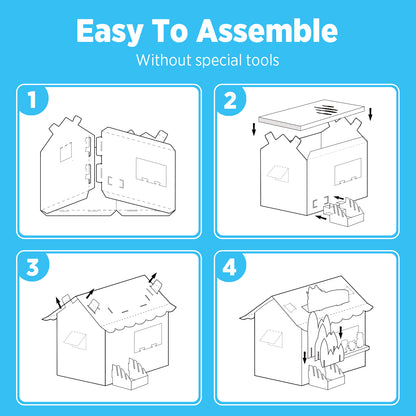 Easy To Assemble

Without special tools

1

2

3

4